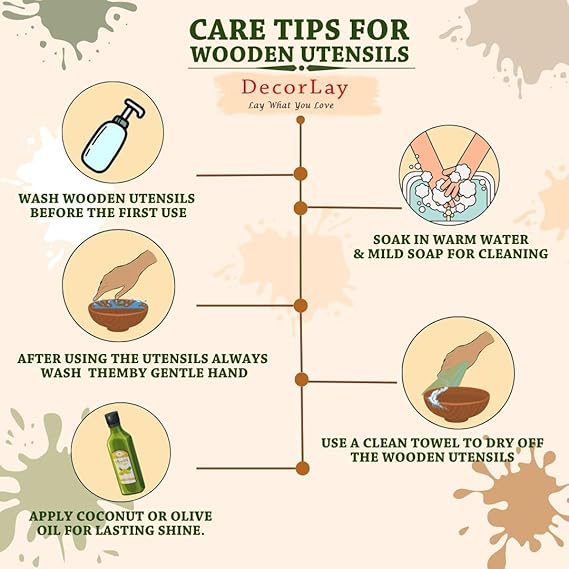 CARE TIPS FOR WOODEN UTENSILS

DecorLay
Lay What You Love

WASH WOODEN UTENSILS BEFORE THE FIRST USE

SOAK IN WARM WATER & MILD SOAP FOR CLEANING

AFTER USING THE UTENSILS ALWAYS WASH THEMBY GENTLE HAND

USE A CLEAN TOWEL TO DRY OFF THE WOODEN UTENSILS

APPLY COCONUT OR OLIVE OIL FOR LASTING SHINE.